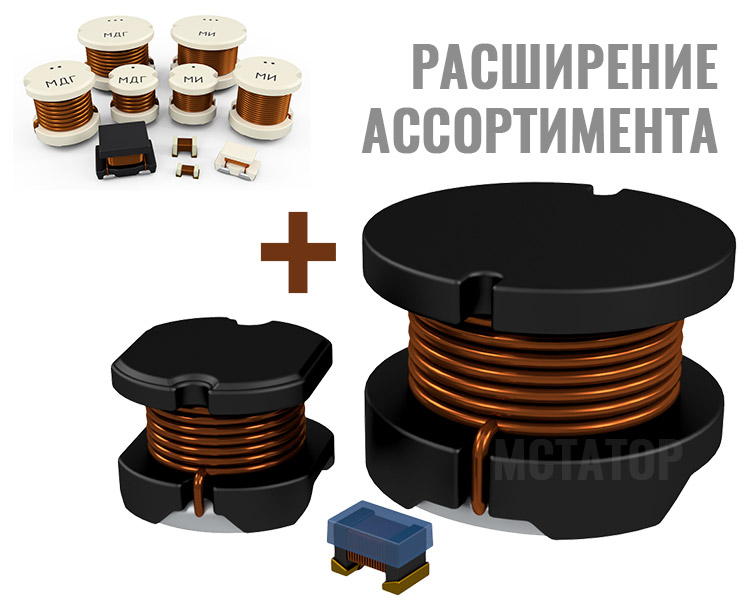 МДГ

МИ

МДГ

МДГ

МИ

МИ

РАСШИРЕНИЕ АССОРТИМЕНТА

+

МСТАТОР